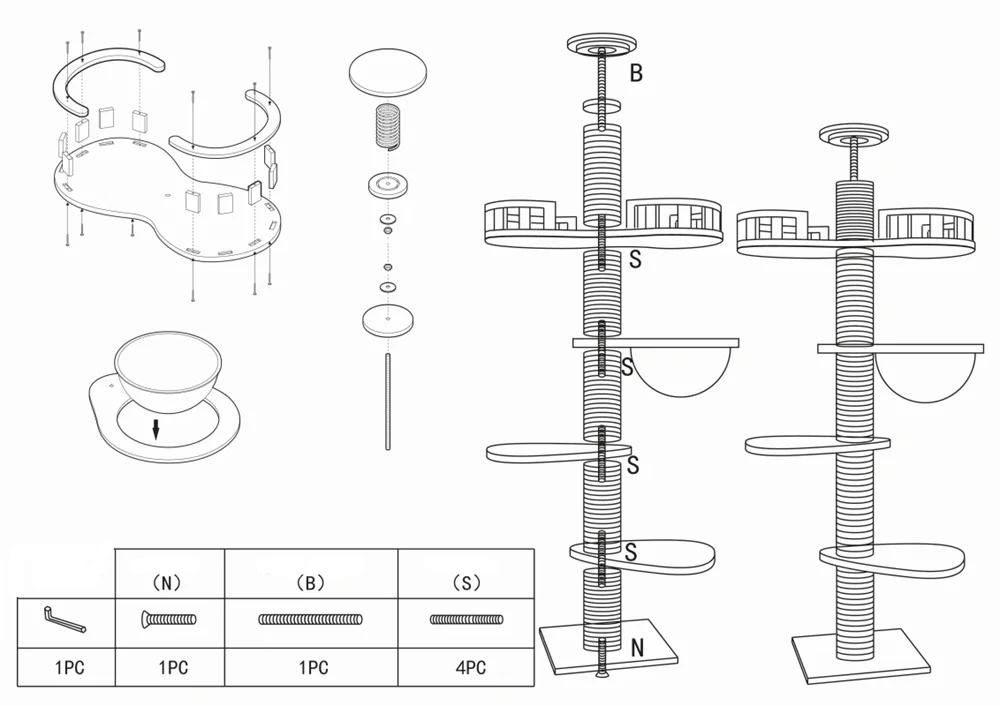 B

S

S

S

S

N

|  | (N) | (B) | (S) |
|---|---|---|---|
|  |  |  |  |
| 1PC | 1PC | 1PC | 4PC |