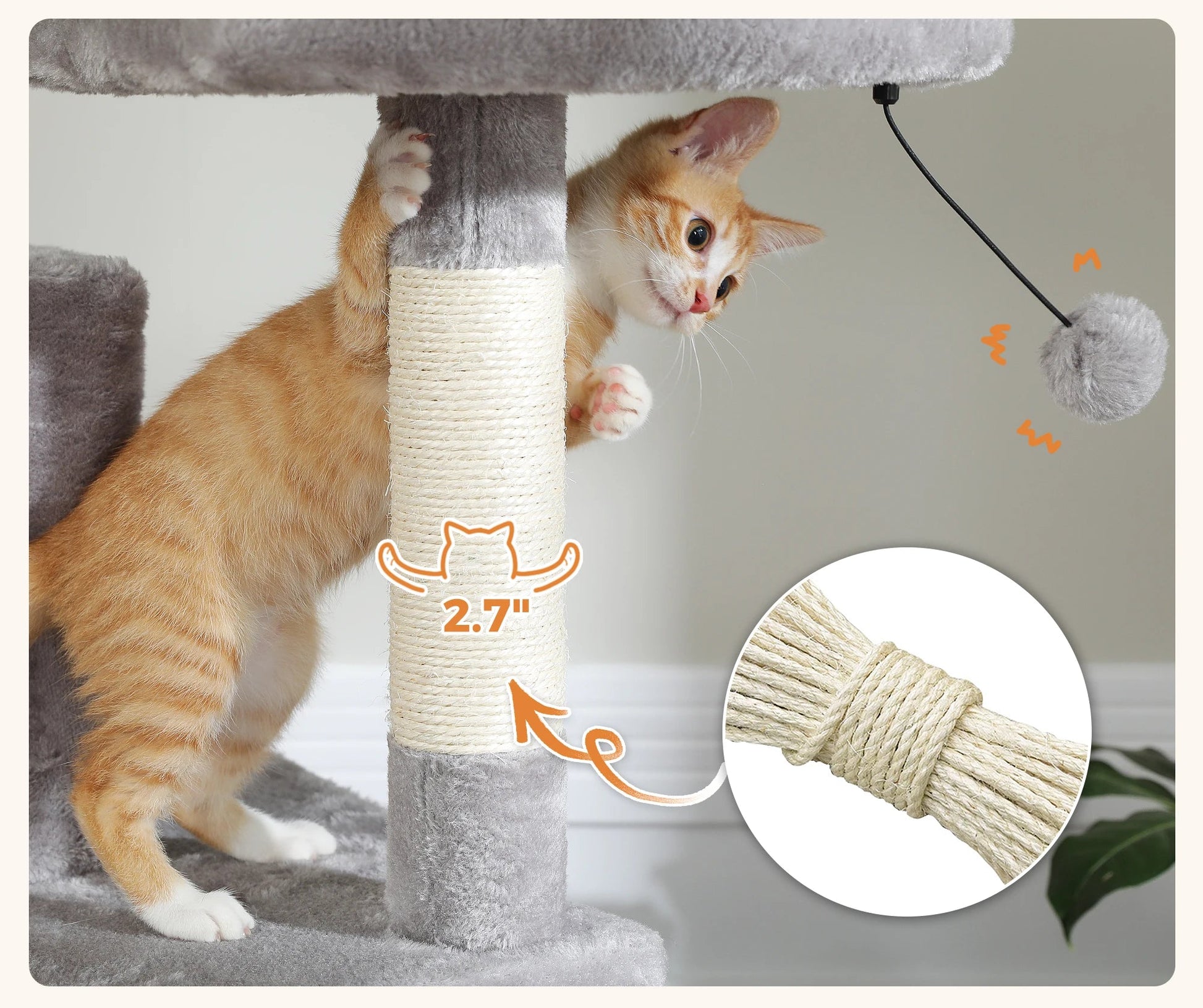 2.7"