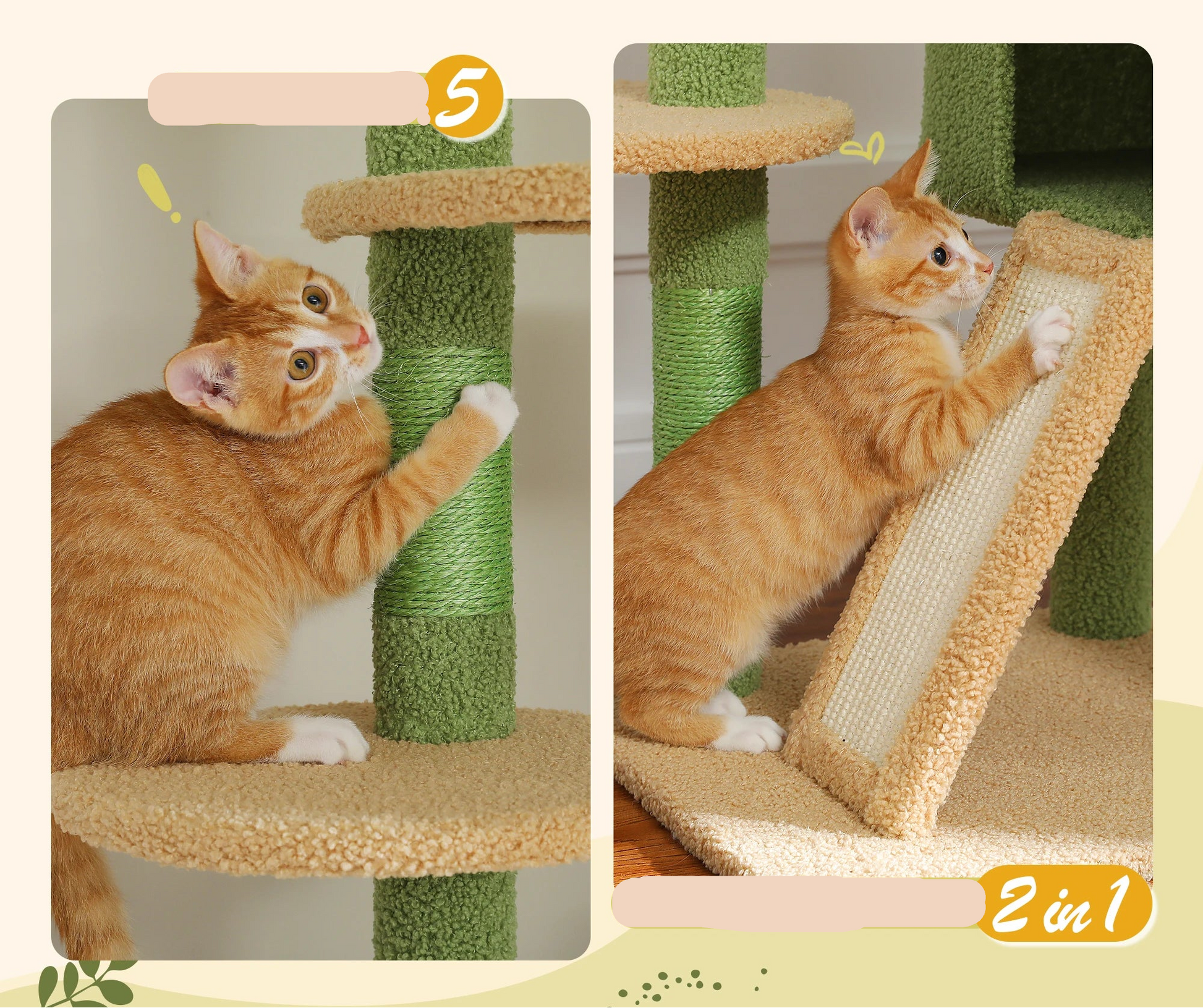 5

2 in 1