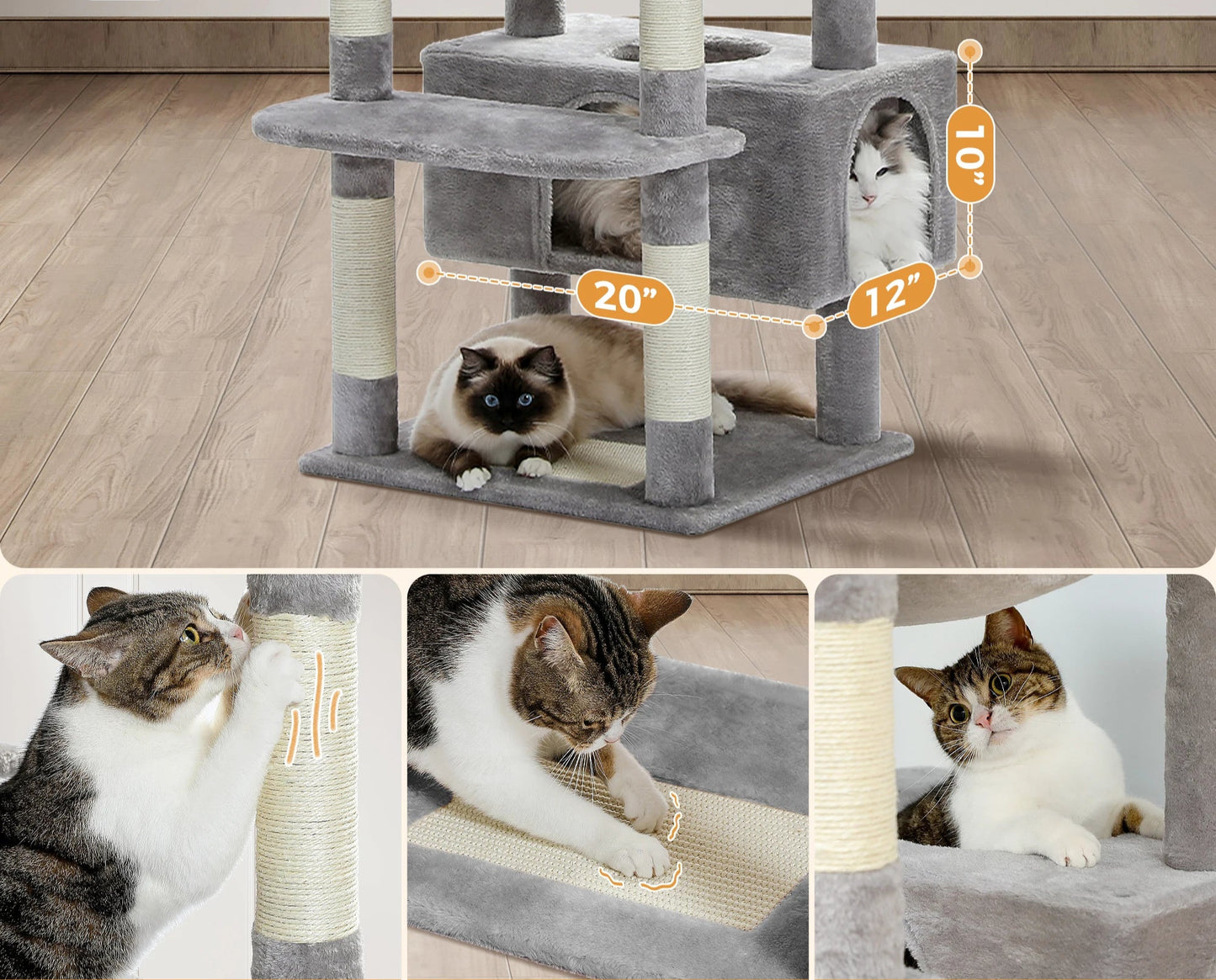 10”
20”
12”