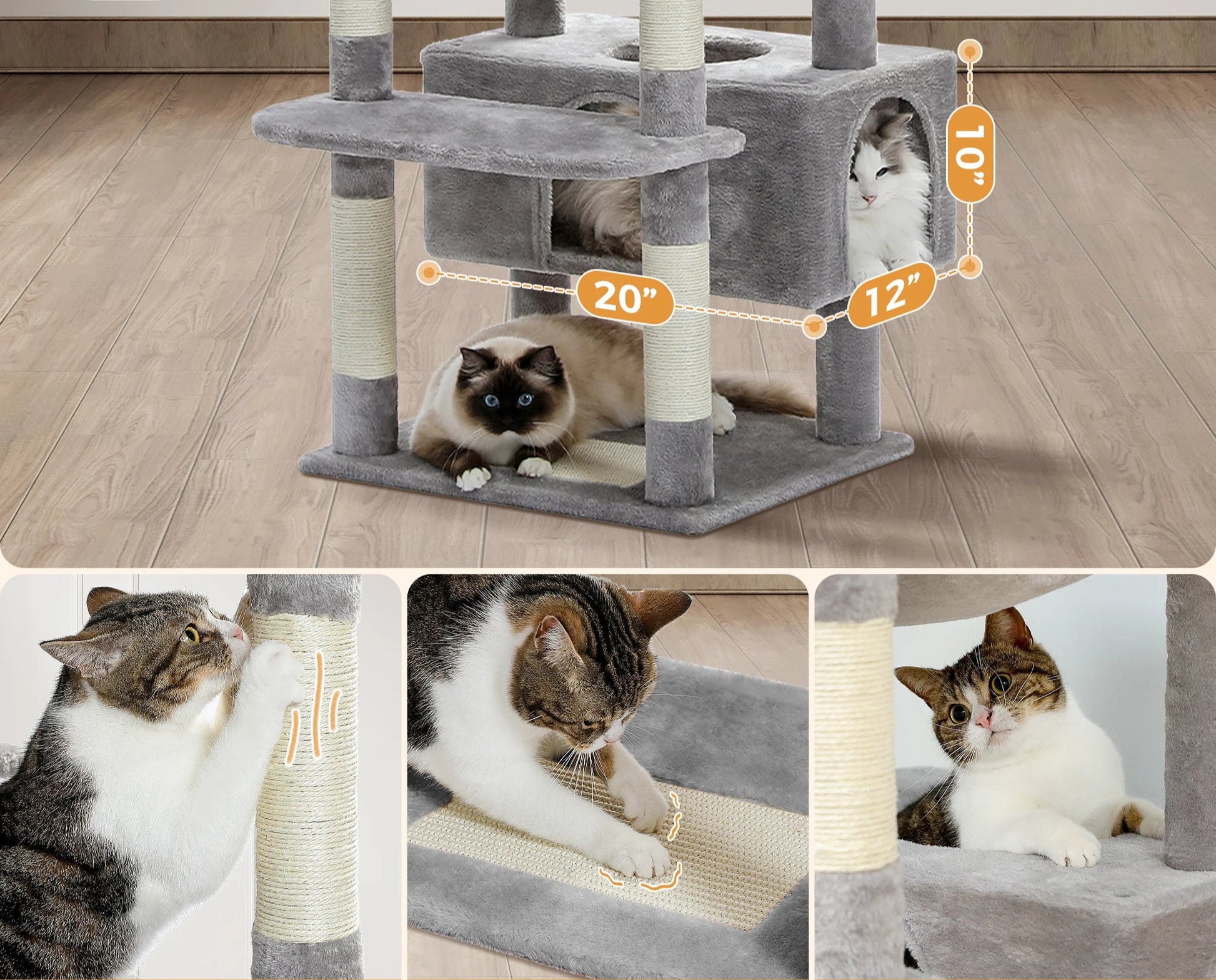 10”

20”

12”