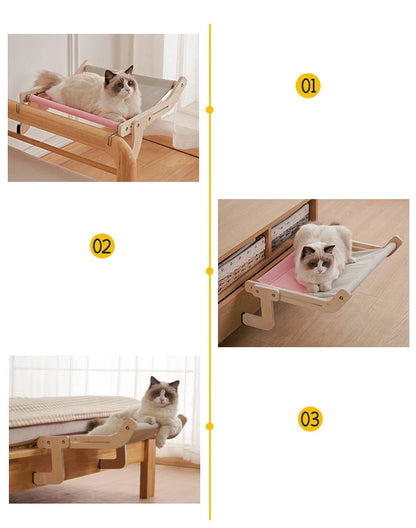 01

02

03