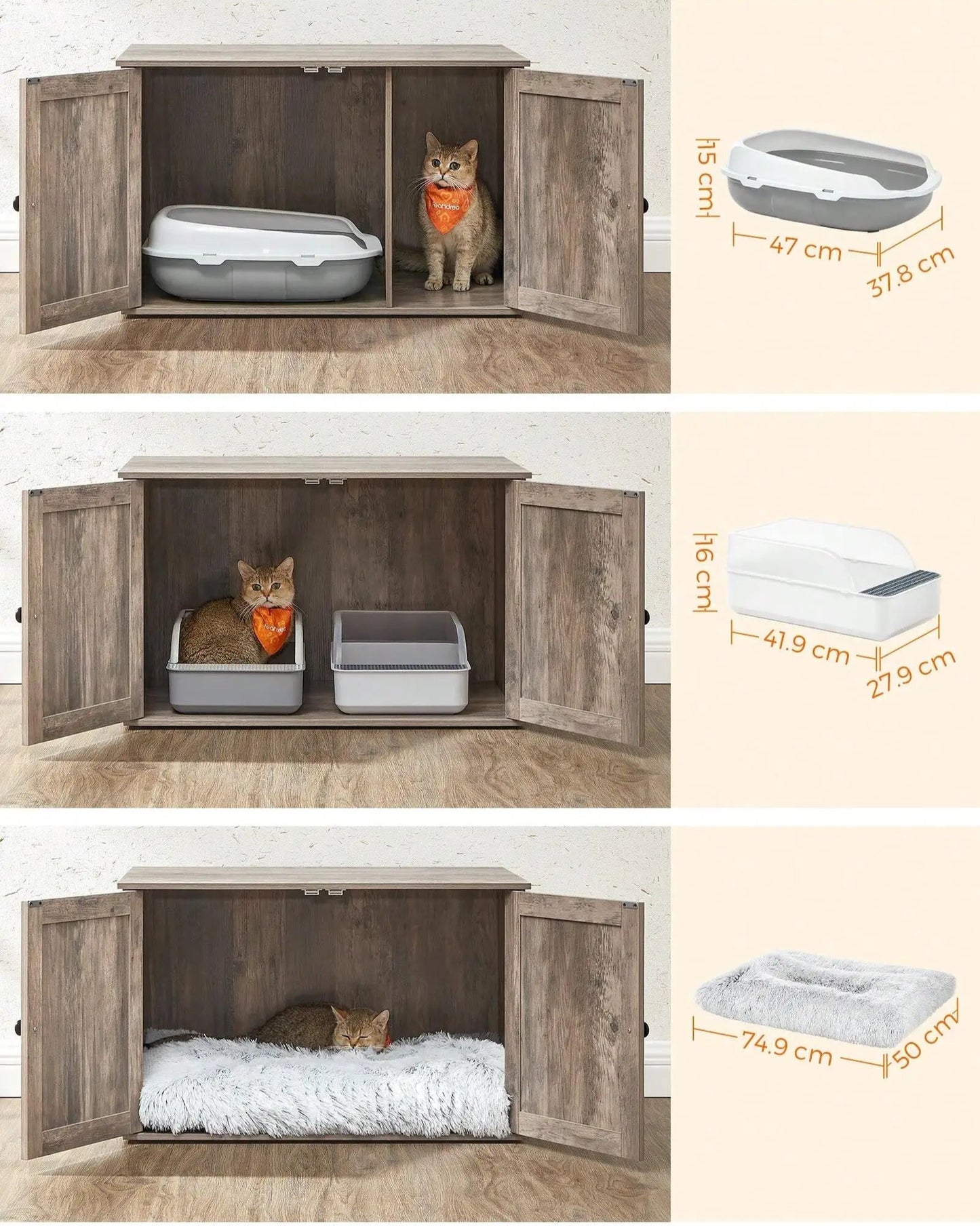 Feandrea

15 cm
47 cm
37.8 cm

Feandrea

16 cm
41.9 cm
27.9 cm

74.9 cm
50 cm