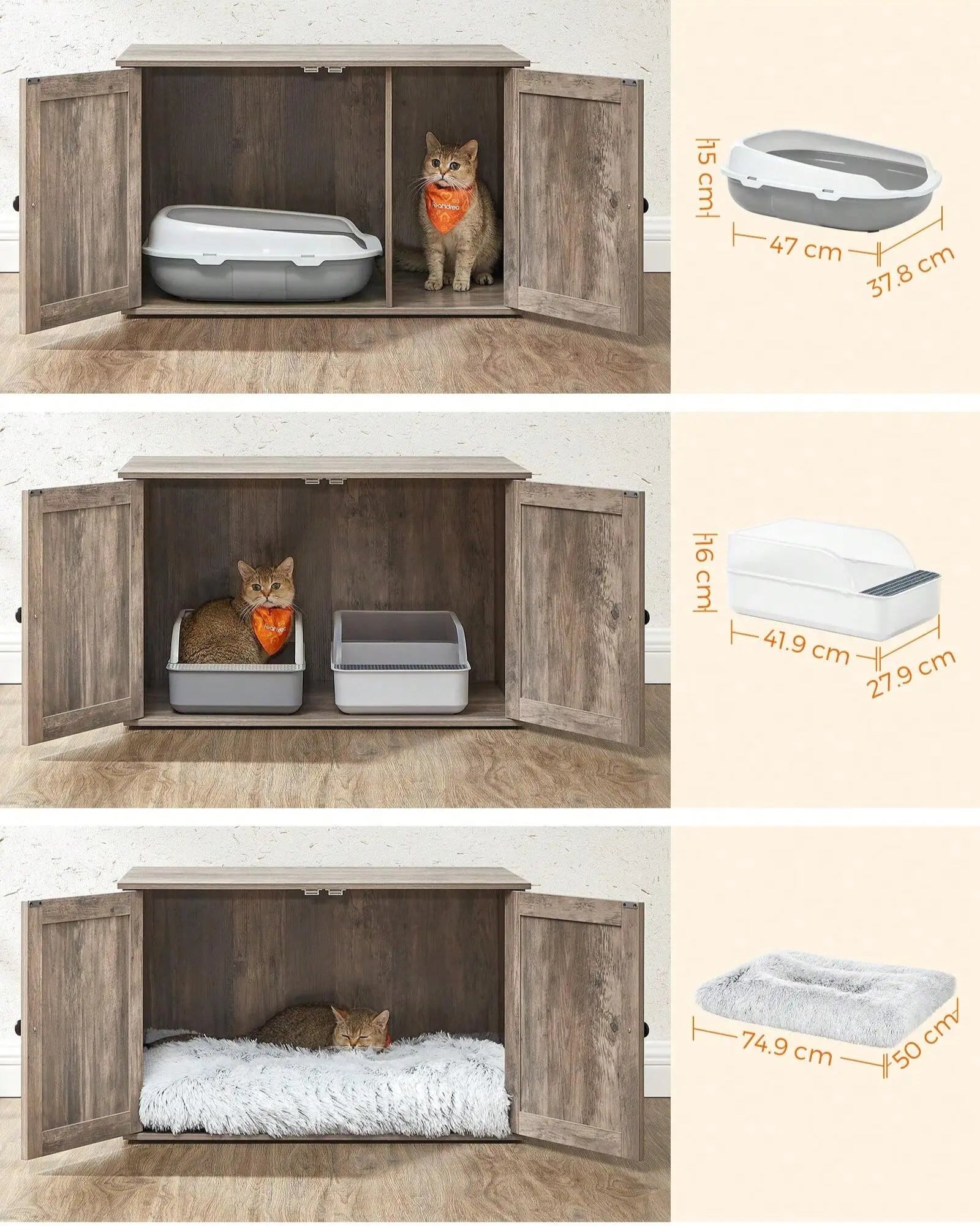 Feandrea

15 cm

47 cm

37.8 cm

Feandrea

16 cm

41.9 cm

27.9 cm

74.9 cm

50 cm