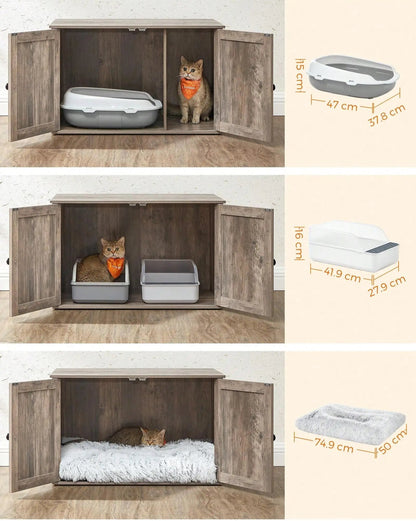 15 cm
47 cm
37.8 cm

16 cm
41.9 cm
27.9 cm

74.9 cm
50 cm