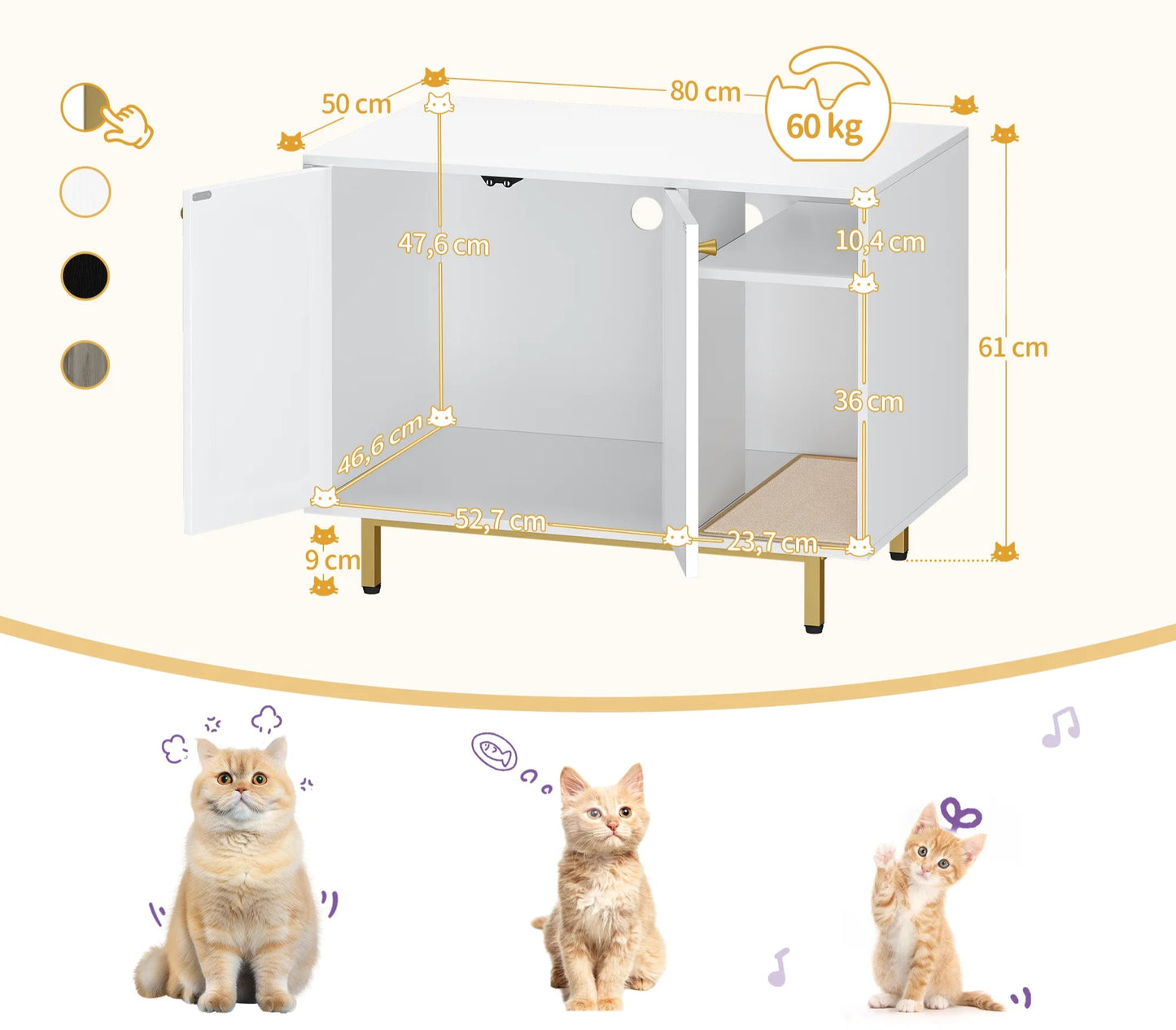 50 cm
80 cm
60 kg
47,6 cm
10,4 cm
61 cm
36 cm
46,6 cm
52,7 cm
23,7 cm
9 cm