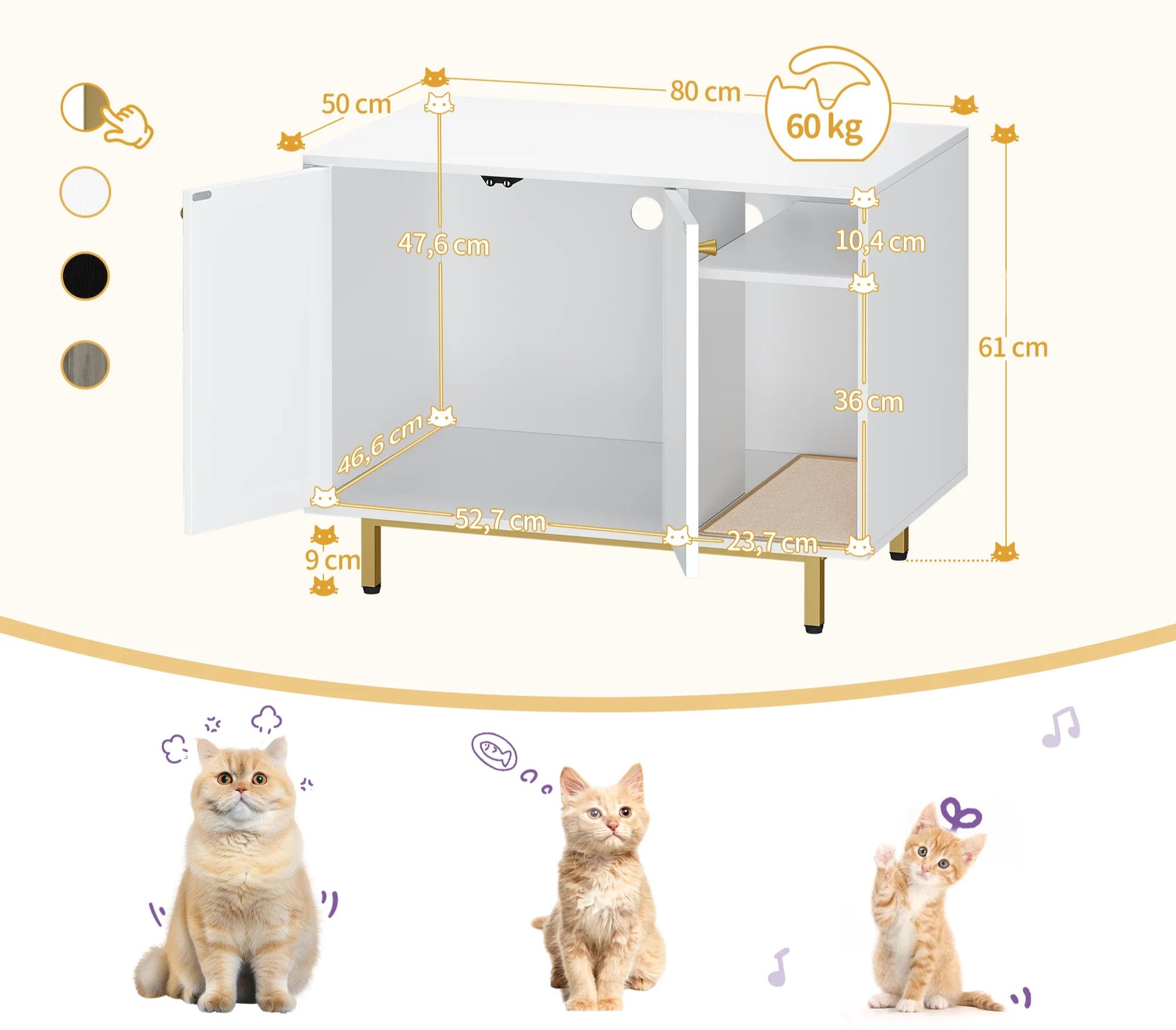 50 cm
80 cm
60 kg
47,6 cm
10,4 cm
61 cm
36 cm
46,6 cm
52,7 cm
23,7 cm
9 cm