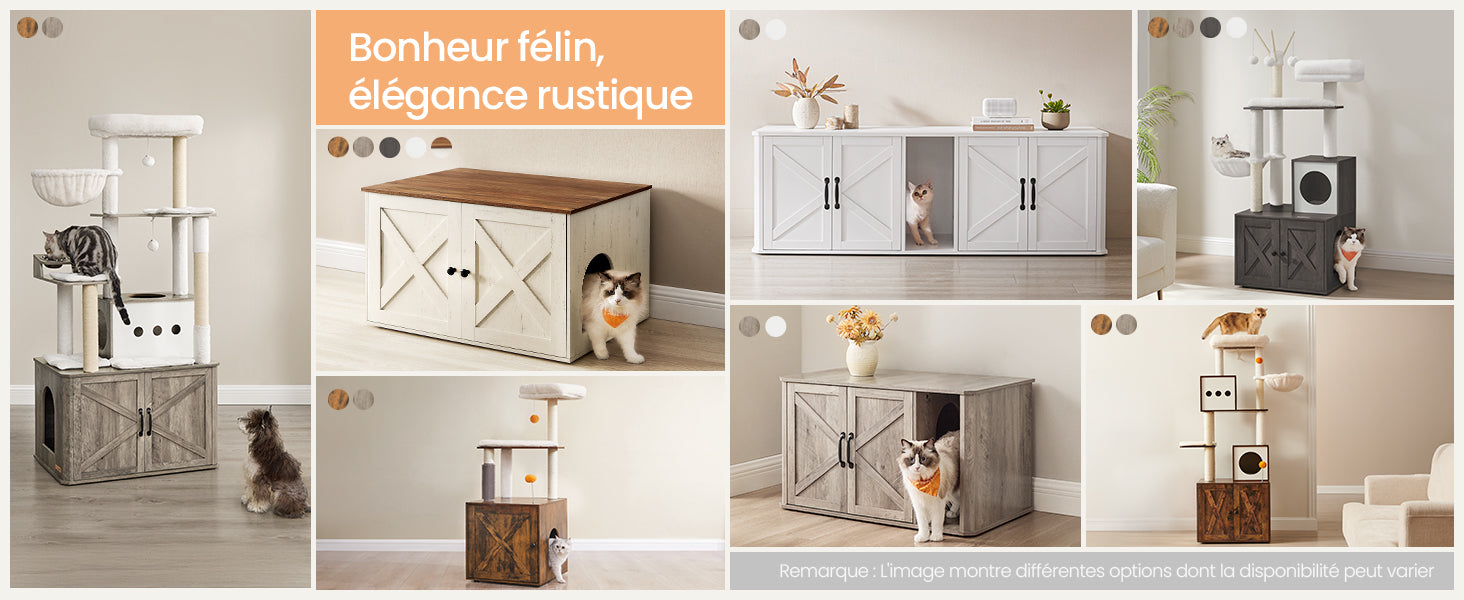 Bonheur félin, élégance rustique

Remarque : L'image montre différentes options dont la disponibilité peut varier