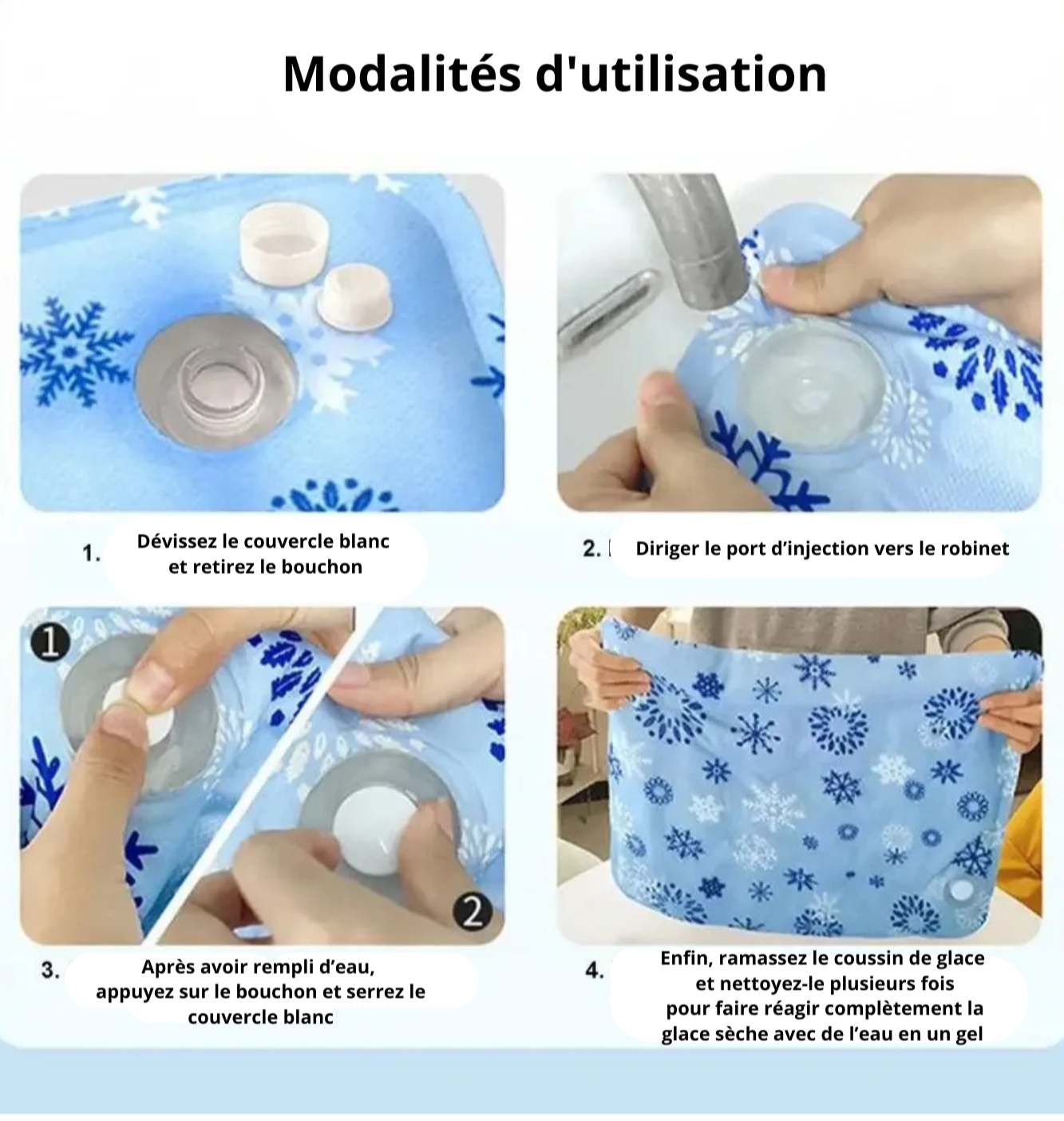 Modalités d'utilisation

1. Dévissez le couvercle blanc et retirez le bouchon

2. Diriger le port d'injection vers le robinet

1

2

3. Après avoir rempli d'eau, appuyez sur le bouchon et serrez le couvercle blanc

4. Enfin, ramassez le coussin de glace et nettoyez-le plusieurs fois pour faire réagir complètement la glace sèche avec de l'eau en un gel